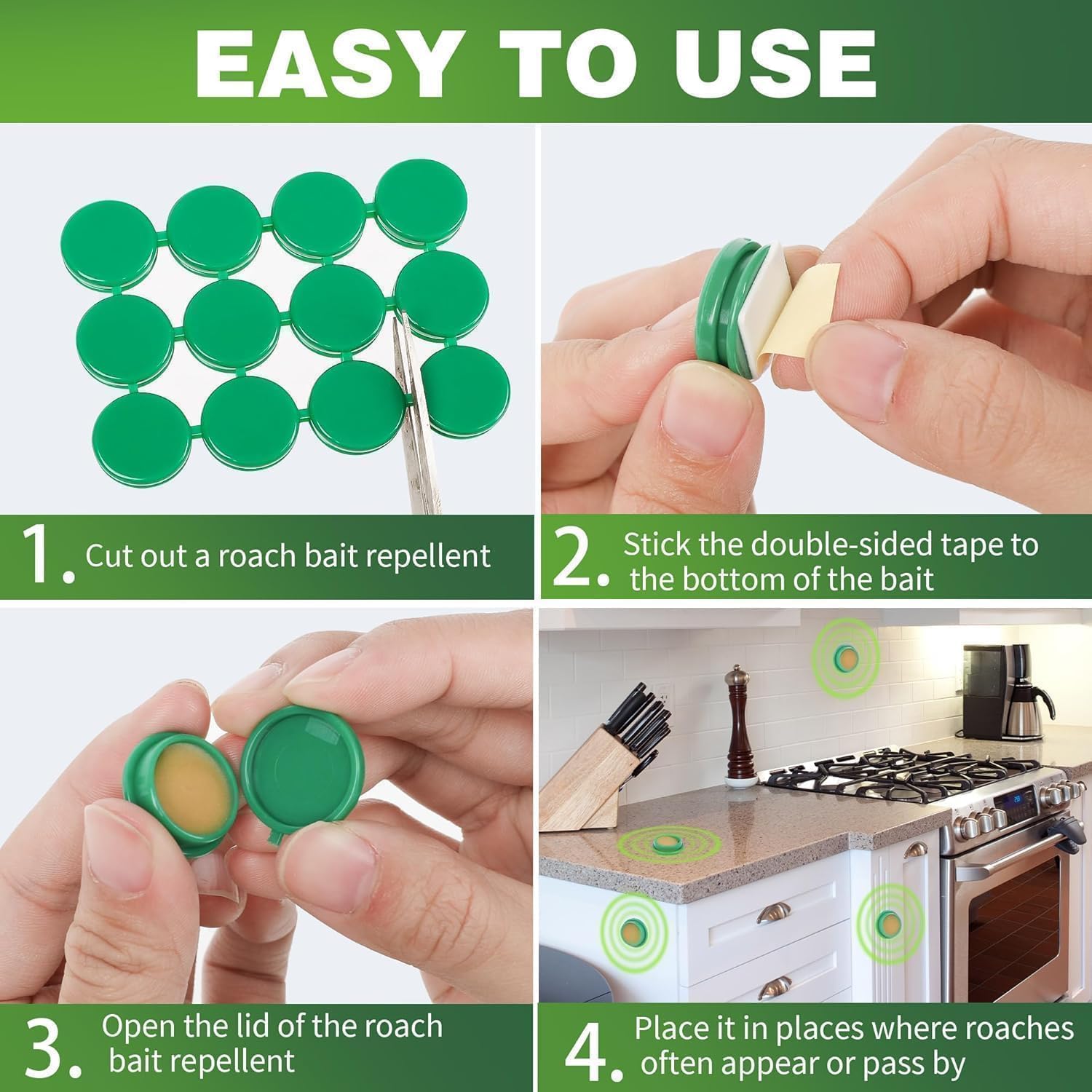 EASY TO USE

1. Cut out a roach bait repellent

2. Stick the double-sided tape to the bottom of the bait

3. Open the lid of the roach bait repellent

4. Place it in places where roaches often appear or pass by